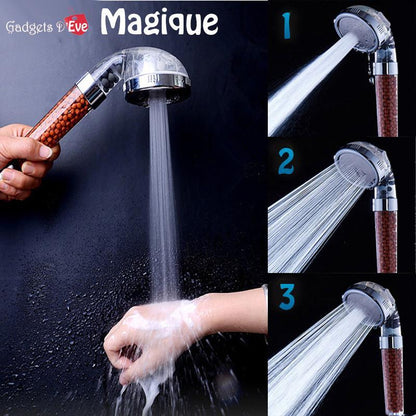 Gadgets D'Eve Magique

1

2

3